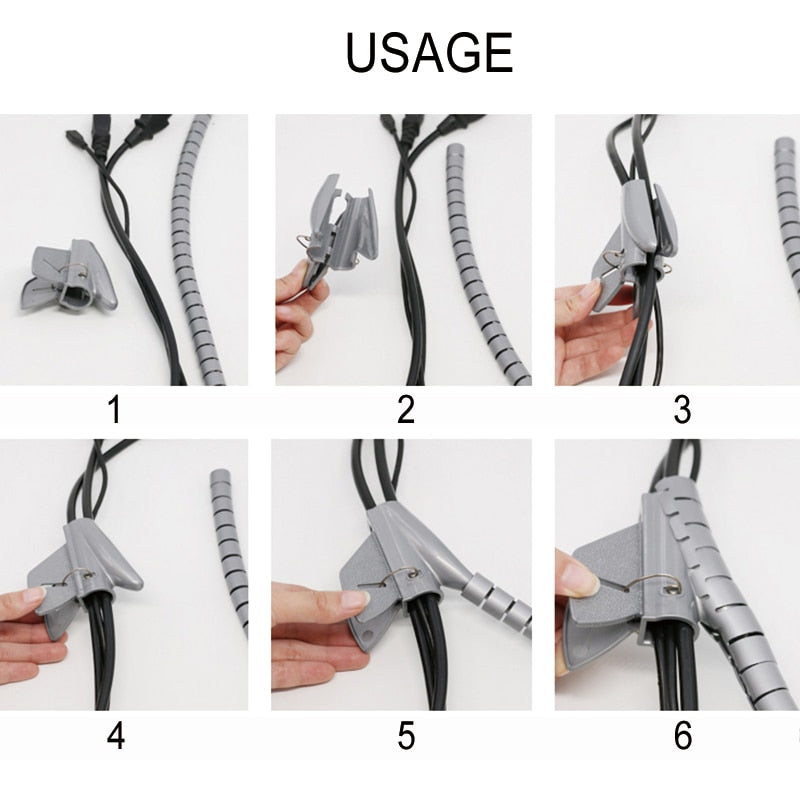 USAGE

1

2

3

4

5

6